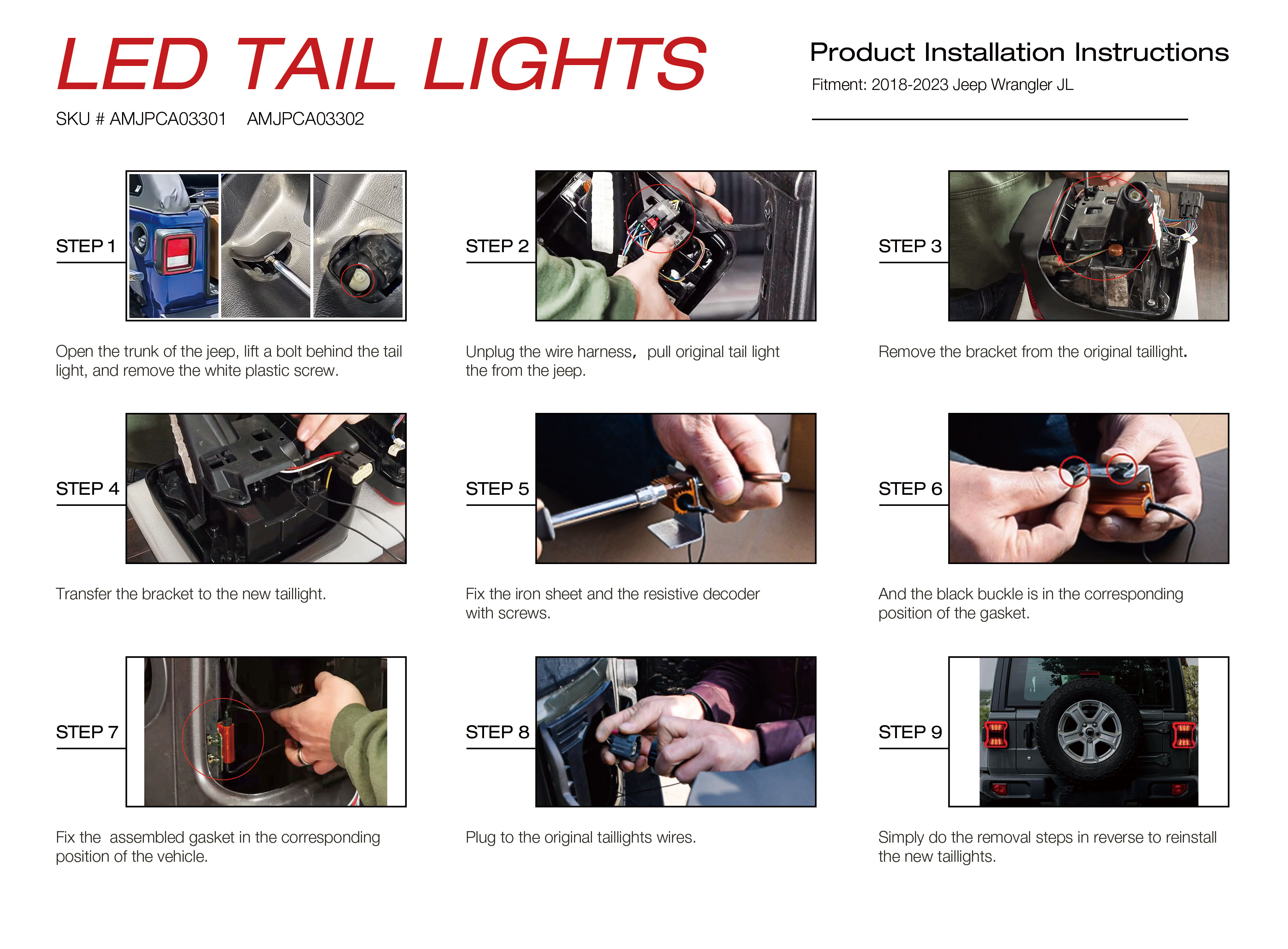 LED TAIL LIGHTS

SKU # AMJPCA03301 AMJPCA03302

Product Installation Instructions

Fitment: 2018-2023 Jeep Wrangler JL

STEP 1

Open the trunk of the jeep, lift a bolt behind the tail light, and remove the white plastic screw.

STEP 2

Unplug the wire harness， pull original tail light the from the jeep.

STEP 3

Remove the bracket from the original taillight.

STEP 4

Transfer the bracket to the new taillight.

STEP 5

Fix the iron sheet and the resistive decoder with screws.

STEP 6

And the black buckle is in the corresponding position of the gasket.

STEP 7

Fix the assembled gasket in the corresponding position of the vehicle.

STEP 8

Plug to the original taillights wires.

STEP 9

Simply do the removal steps in reverse to reinstall the new taillights.